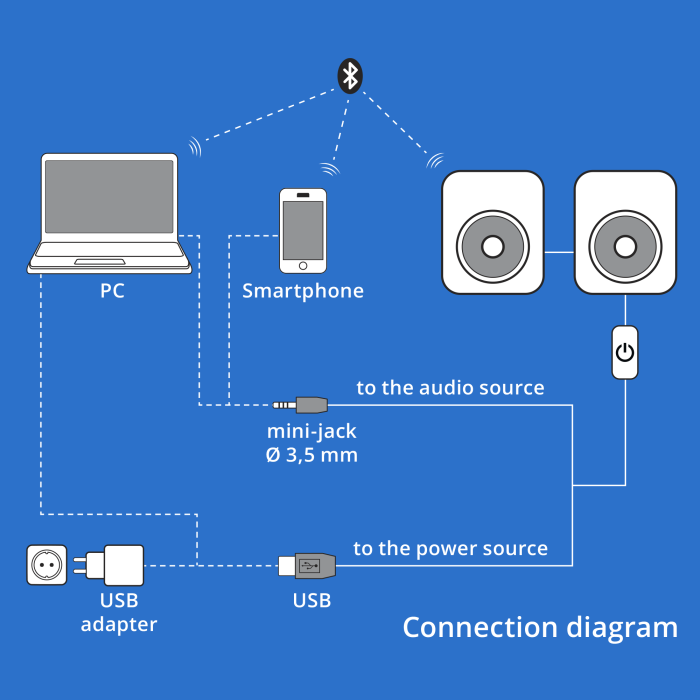 PC

Smartphone

to the audio source

mini-jack
Ø 3,5 mm

to the power source

USB
adapter

USB

Connection diagram